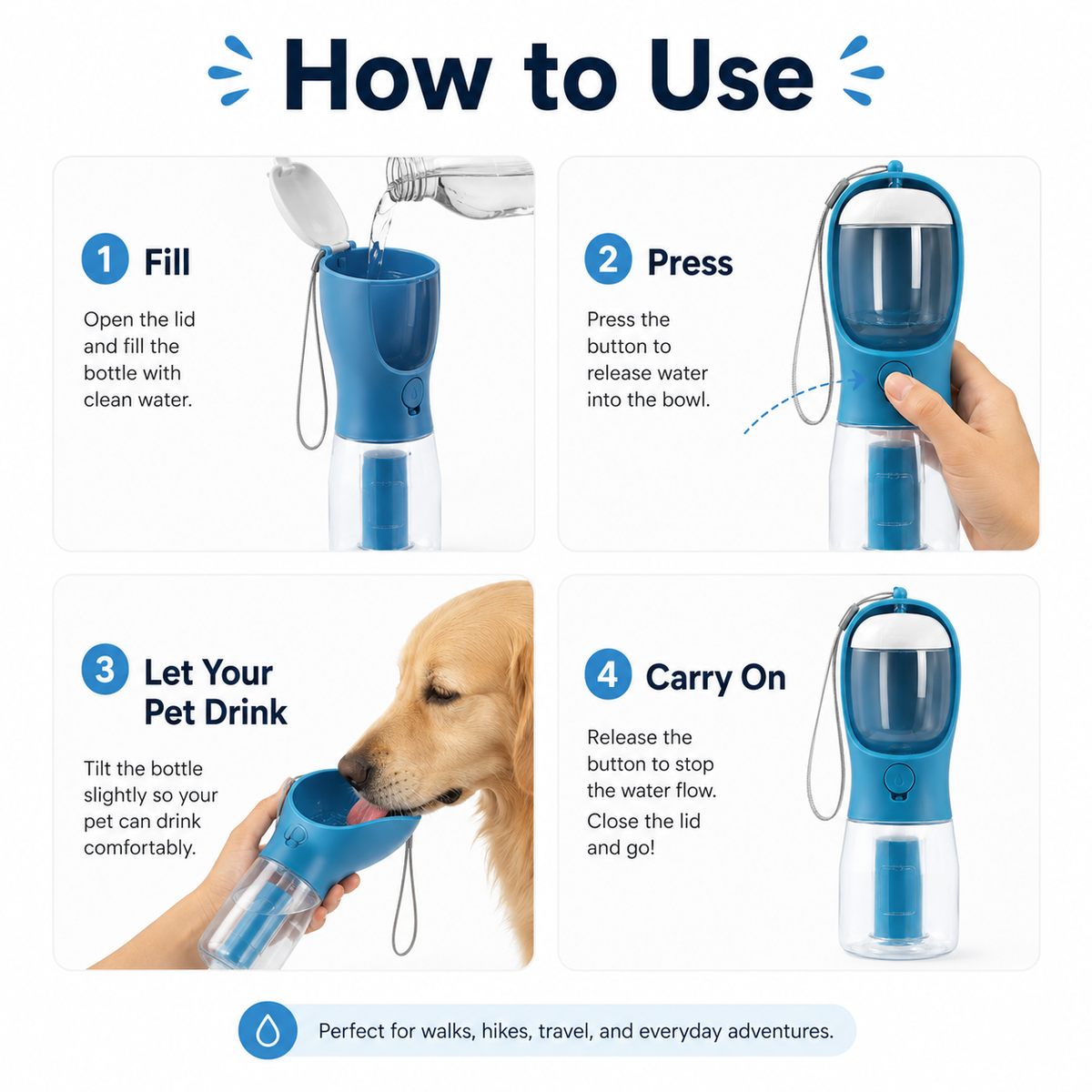 How to Use

1 Fill

Open the lid and fill the bottle with clean water.

2 Press

Press the button to release water into the bowl.

3 Let Your Pet Drink

Tilt the bottle slightly so your pet can drink comfortably.

4 Carry On

Release the button to stop the water flow.

Close the lid and go!

Perfect for walks, hikes, travel, and everyday adventures.